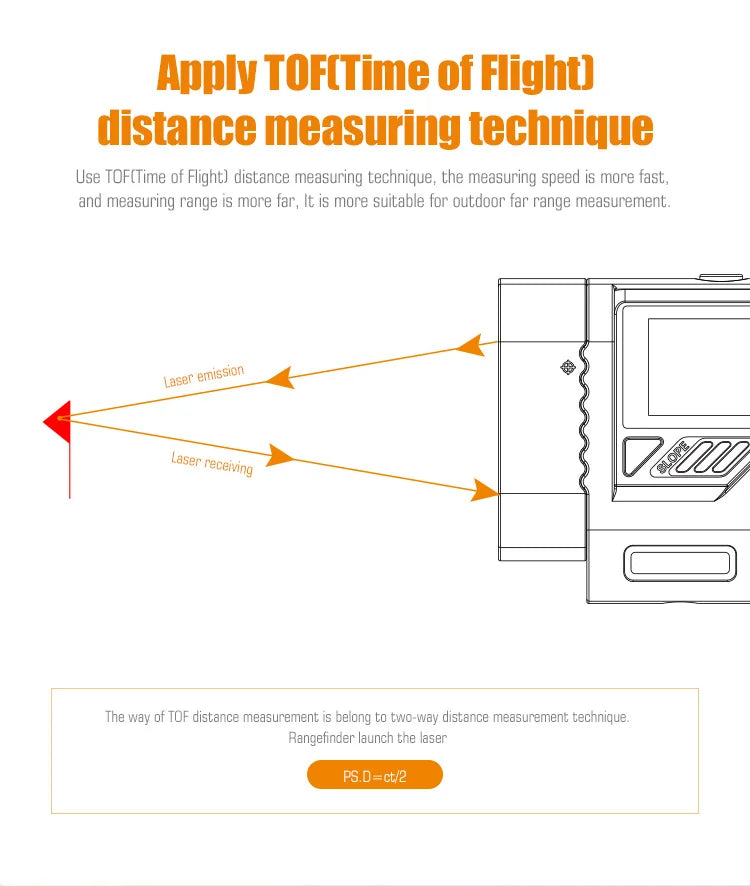 Apply TOF(Time of Flight) distance measuring technique

Use TOF(Time of Flight) distance measuring technique, the measuring speed is more fast, and measuring range is more far, It is more suitable for outdoor far range measurement.

Laser emission

Laser receiving

SLOPE

The way of TOF distance measurement is belong to two-way distance measurement technique. Rangefinder launch the laser

PS.D=ct/2